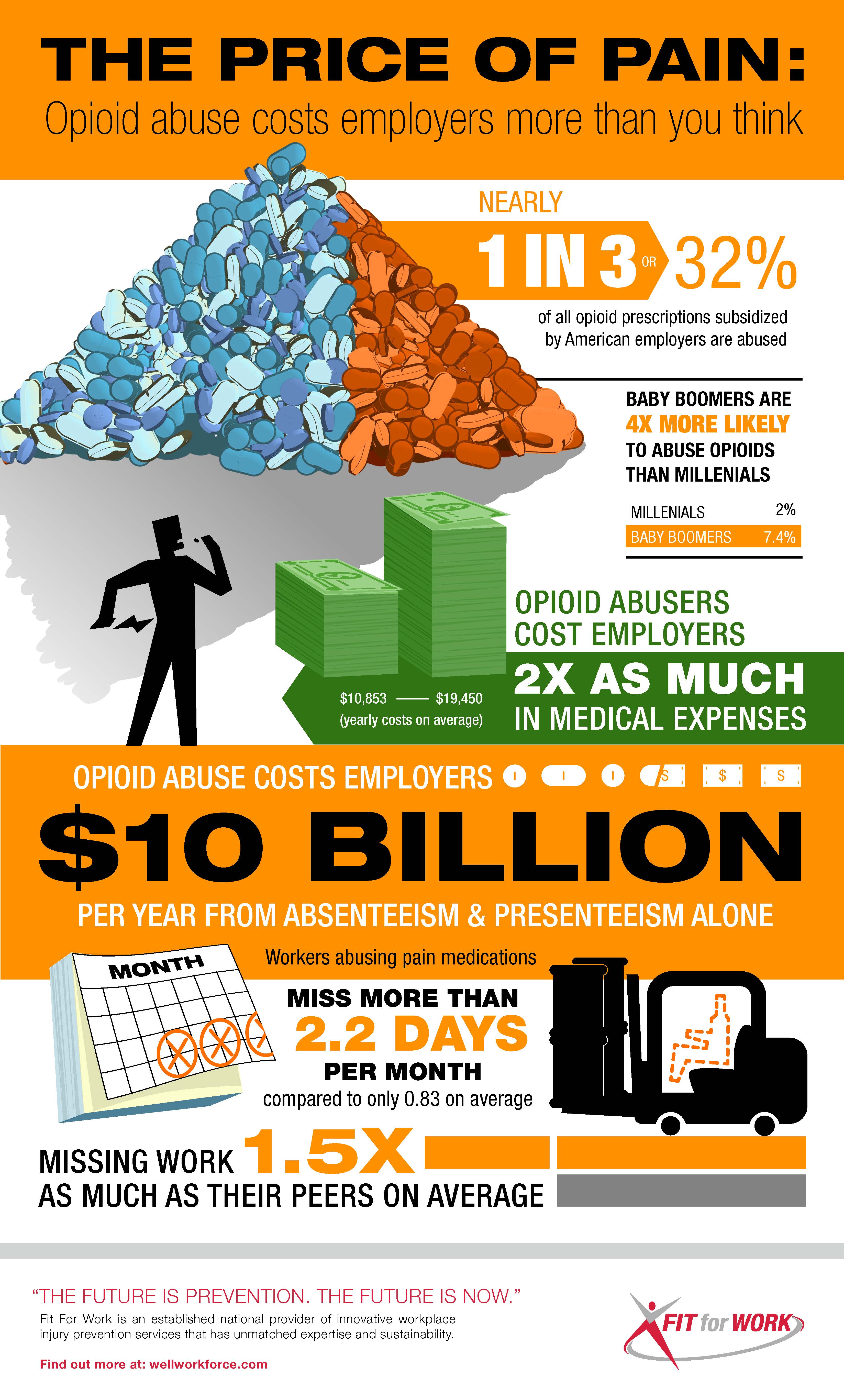 THE PRICE OF PAIN:
Opioid abuse costs employers more than you think

NEARLY
1 IN 3 OR 32%
of all opioid prescriptions subsidized by American employers are abused

BABY BOOMERS ARE 4X MORE LIKELY TO ABUSE OPIOIDS THAN MILLENIALS

| MILLENIALS | 2% |
|---|---|
| BABY BOOMERS | 7.4% |

OPIOID ABUSERS COST EMPLOYERS
2X AS MUCH
IN MEDICAL EXPENSES

$10,853 —— $19,450
(yearly costs on average)

OPIOID ABUSE COSTS EMPLOYERS
$ $ $
$10 BILLION
PER YEAR FROM ABSENTEEISM & PRESENTEEISM ALONE

MONTH

Workers abusing pain medications
MISS MORE THAN
2.2 DAYS
PER MONTH
compared to only 0.83 on average

MISSING WORK 1.5X
AS MUCH AS THEIR PEERS ON AVERAGE

"THE FUTURE IS PREVENTION. THE FUTURE IS NOW."
Fit For Work is an established national provider of innovative workplace injury prevention services that has unmatched expertise and sustainability.

Find out more at: wellworkforce.com

FIT for WORK